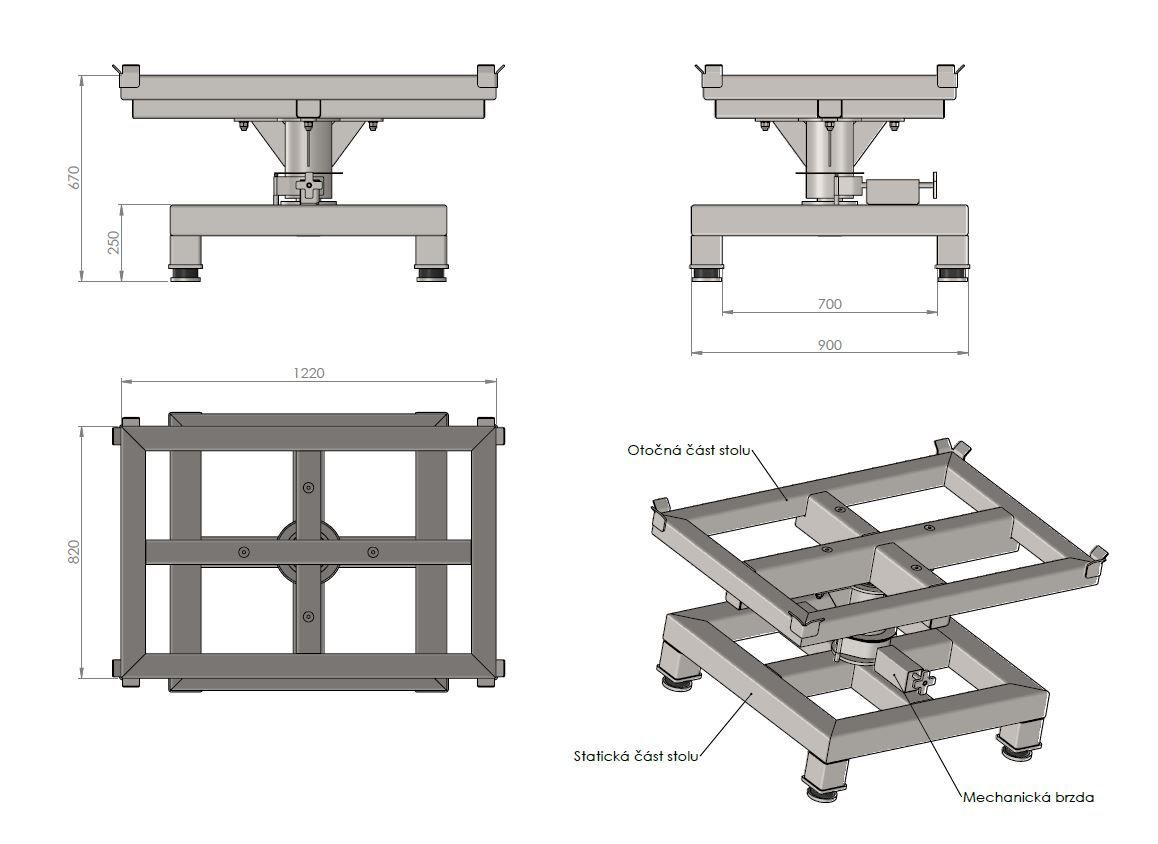 670

250

700

900

1220

820

Otočná část stolu

Statická část stolu

Mechanická brzda